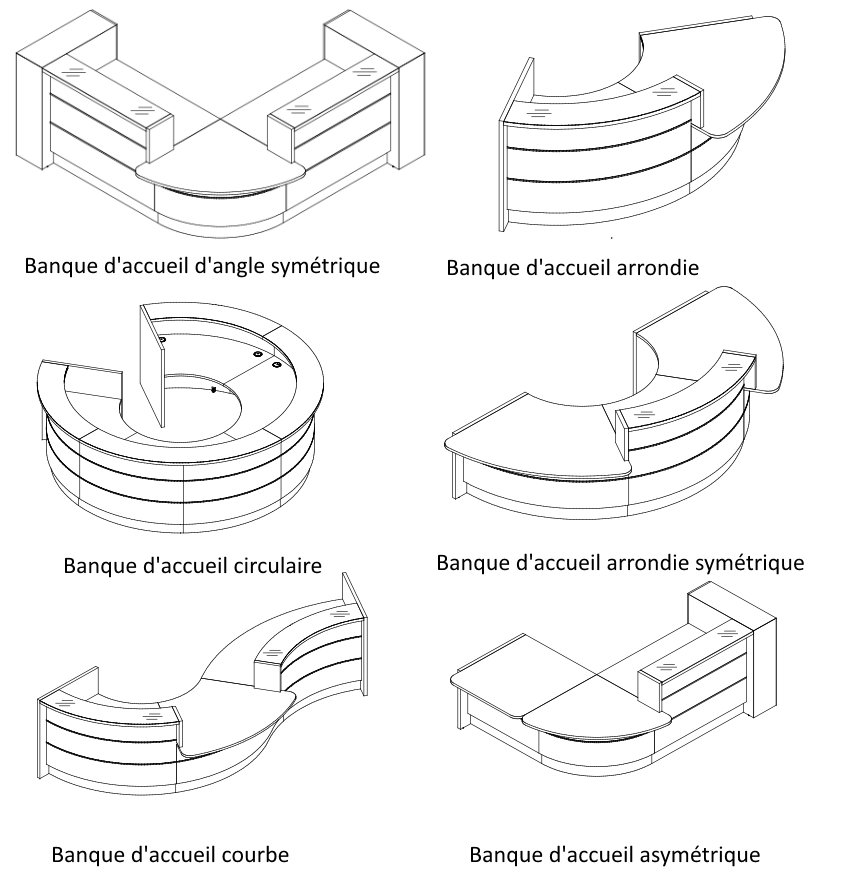 Banque d'accueil d'angle symétrique

Banque d'accueil arrondie

Banque d'accueil circulaire

Banque d'accueil arrondie symétrique

Banque d'accueil courbe

Banque d'accueil asymétrique